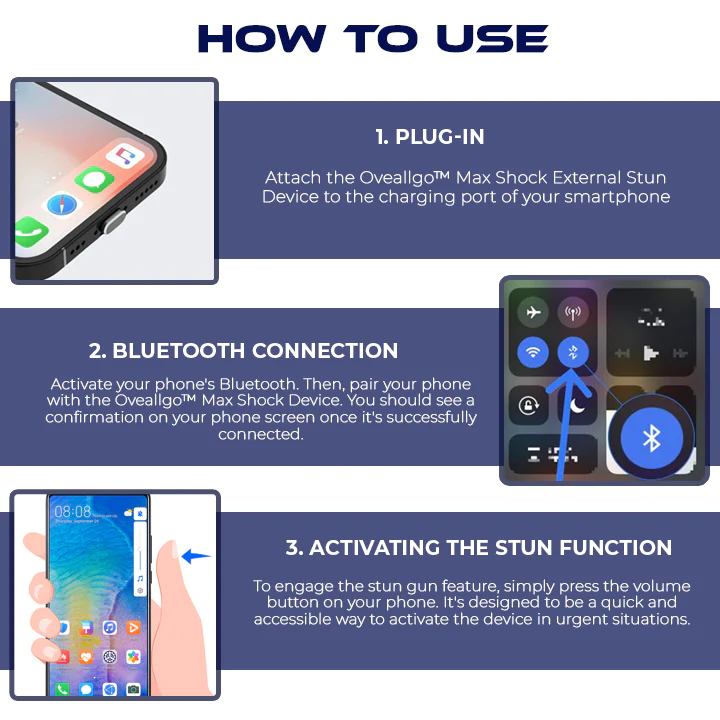 HOW TO USE

1. PLUG-IN

Attach the Oveallgo™ Max Shock External Stun Device to the charging port of your smartphone

2. BLUETOOTH CONNECTION

Activate your phone's Bluetooth. Then, pair your phone with the Oveallgo™ Max Shock Device. You should see a confirmation on your phone screen once it's successfully connected.

08:08

3. ACTIVATING THE STUN FUNCTION

To engage the stun gun feature, simply press the volume button on your phone. It's designed to be a quick and accessible way to activate the device in urgent situations.