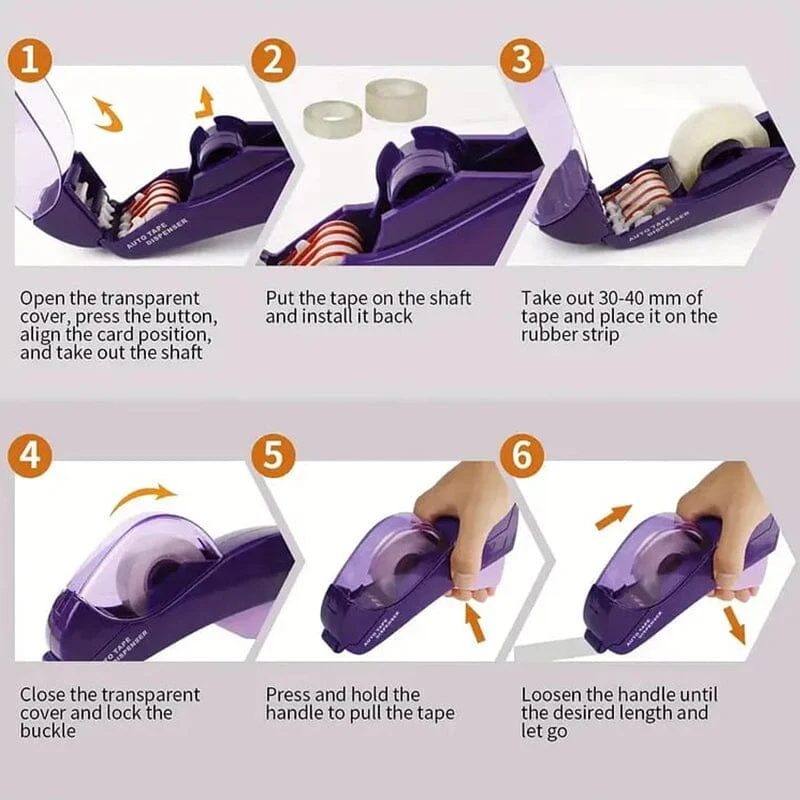 1

AUTO TAPE DISPENSER

Open the transparent cover, press the button, align the card position, and take out the shaft

2

Put the tape on the shaft and install it back

3

AUTO TAPE DISPENSER

Take out 30-40 mm of tape and place it on the rubber strip

4

AUTO TAPE DISPENSER

Close the transparent cover and lock the buckle

5

AUTO TAPE DISPENSER

Press and hold the handle to pull the tape

6

AUTO TAPE DISPENSER

Loosen the handle until the desired length and let go