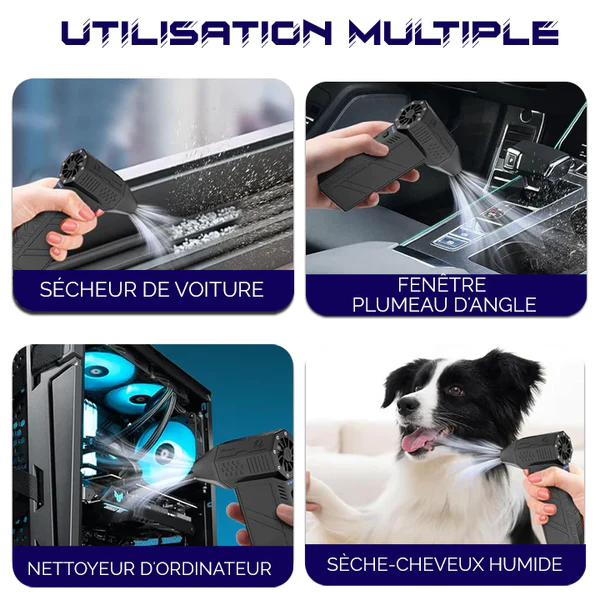 UTILISATION MULTIPLE

SÉCHEUR DE VOITURE

FENÊTRE
PLUMEAU D'ANGLE

NETTOYEUR D'ORDINATEUR

SÈCHE-CHEVEUX HUMIDE