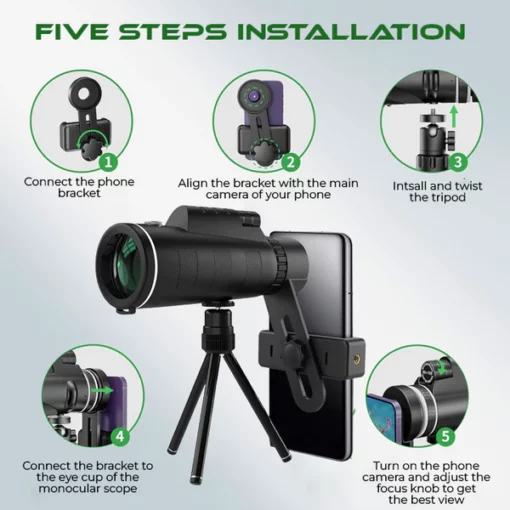 FIVE STEPS INSTALLATION

1
Connect the phone bracket

2
Align the bracket with the main camera of your phone

3
Intsall and twist the tripod

4
Connect the bracket to the eye cup of the monocular scope

5
Turn on the phone camera and adjust the focus knob to get the best view