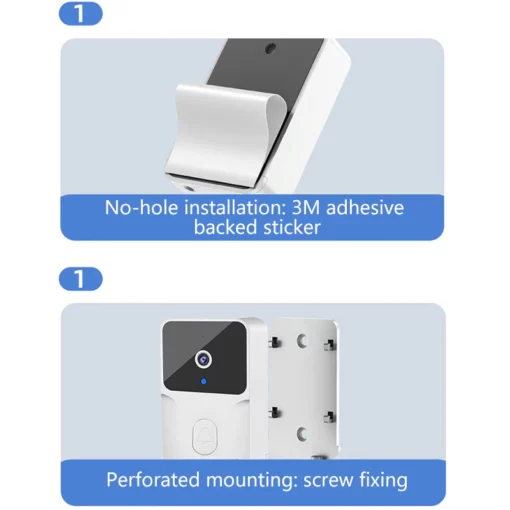 1

No-hole installation: 3M adhesive backed sticker

1

Perforated mounting: screw fixing