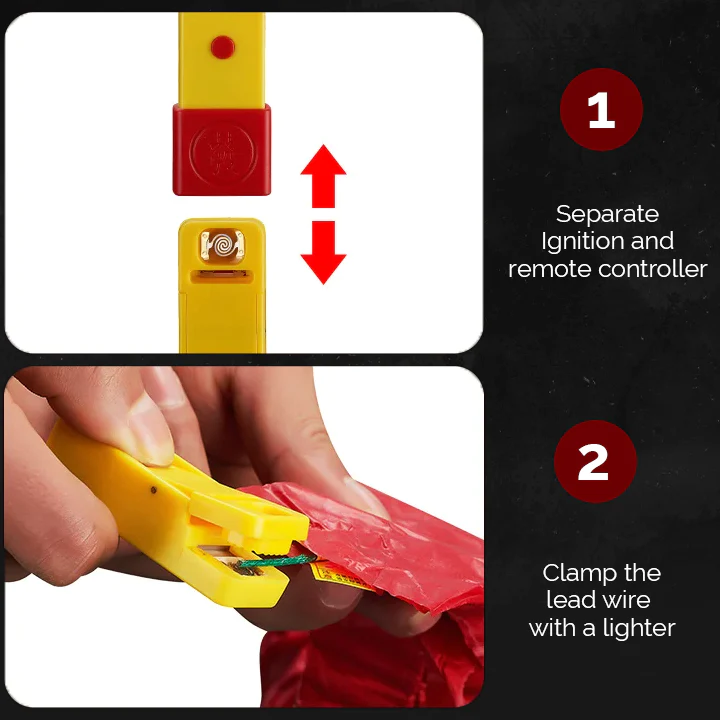 1

Separate Ignition and remote controller

2

Clamp the lead wire with a lighter