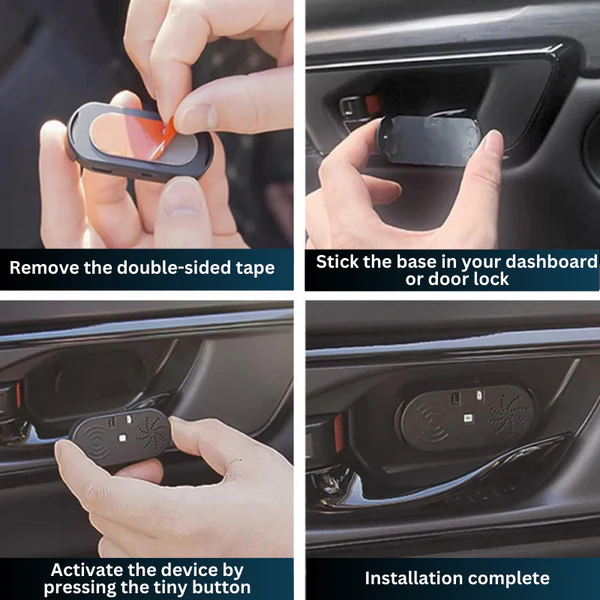 Remove the double-sided tape

Stick the base in your dashboard or door lock

Activate the device by pressing the tiny button

Installation complete