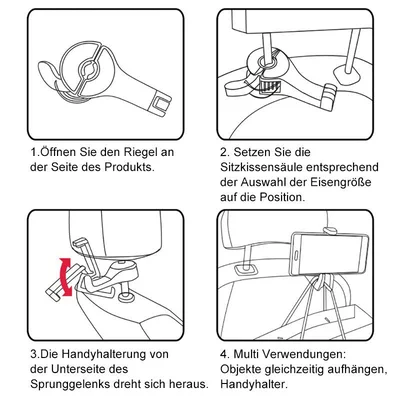 1.Öffnen Sie den Riegel an der Seite des Produkts.

2. Setzen Sie die Sitzkissensäule entsprechend der Auswahl der Eisengröße auf die Position.

3.Die Handyhalterung von der Unterseite des Sprunggelenks dreht sich heraus.

4. Multi Verwendungen: Objekte gleichzeitig aufhängen, Handyhalter.