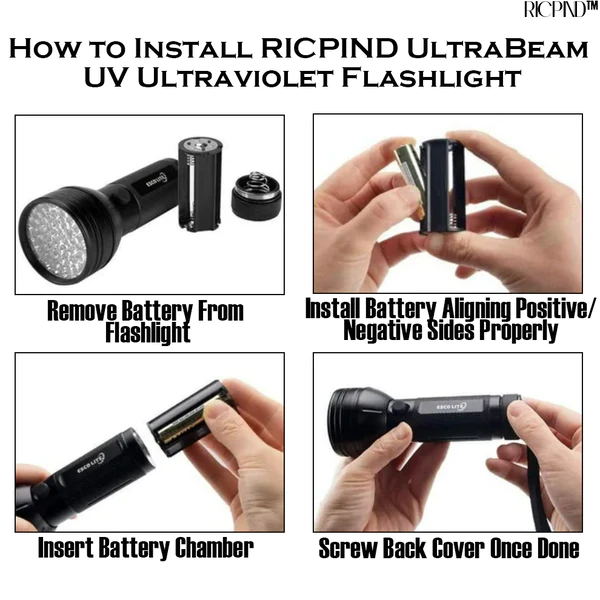 RICPIND™

How to Install RICPIND UltraBeam UV Ultraviolet Flashlight

ESCO LITE

Remove Battery From Flashlight

Install Battery Aligning Positive/ Negative Sides Properly

ESCO LITE

Insert Battery Chamber

ESCO LITE

Screw Back Cover Once Done