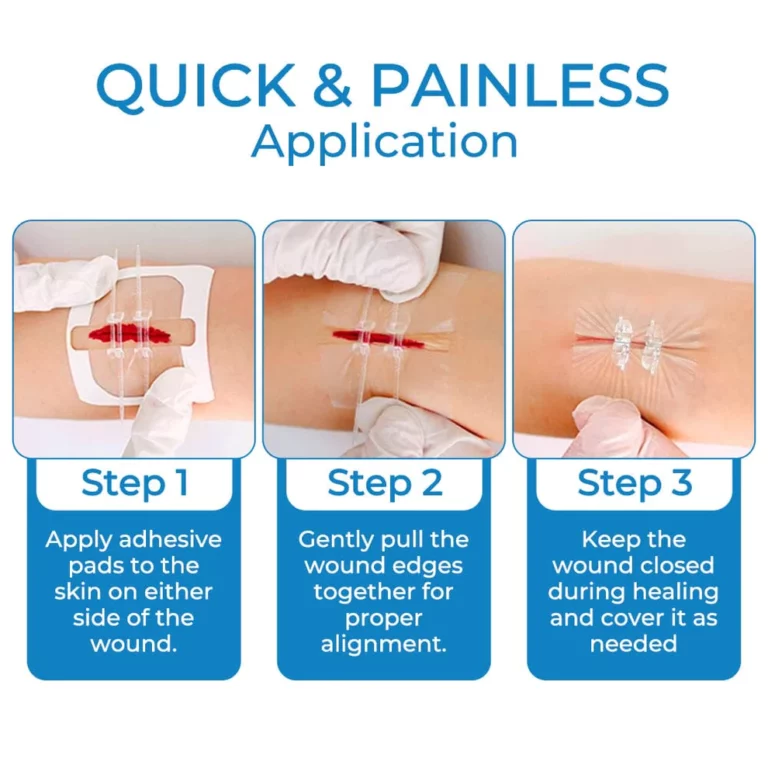 QUICK & PAINLESS
Application

Step 1
Apply adhesive pads to the skin on either side of the wound.

Step 2
Gently pull the wound edges together for proper alignment.

Step 3
Keep the wound closed during healing and cover it as needed