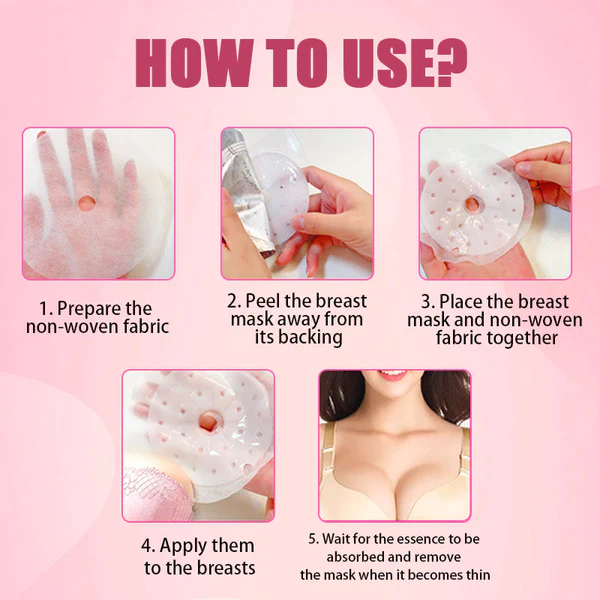 HOW TO USE?

1. Prepare the non-woven fabric

2. Peel the breast mask away from its backing

3. Place the breast mask and non-woven fabric together

4. Apply them to the breasts

5. Wait for the essence to be absorbed and remove the mask when it becomes thin