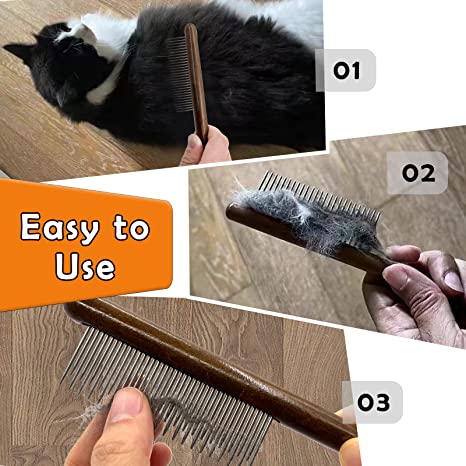 01

02

Easy to Use

03