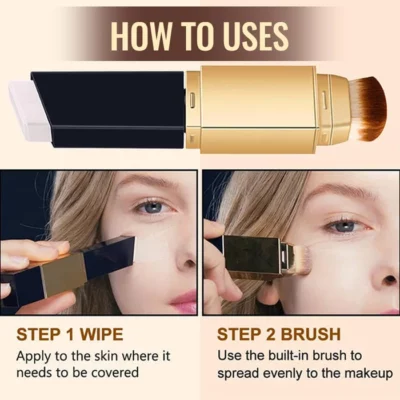 HOW TO USES

STEP 1 WIPE
Apply to the skin where it needs to be covered

STEP 2 BRUSH
Use the built-in brush to spread evenly to the makeup