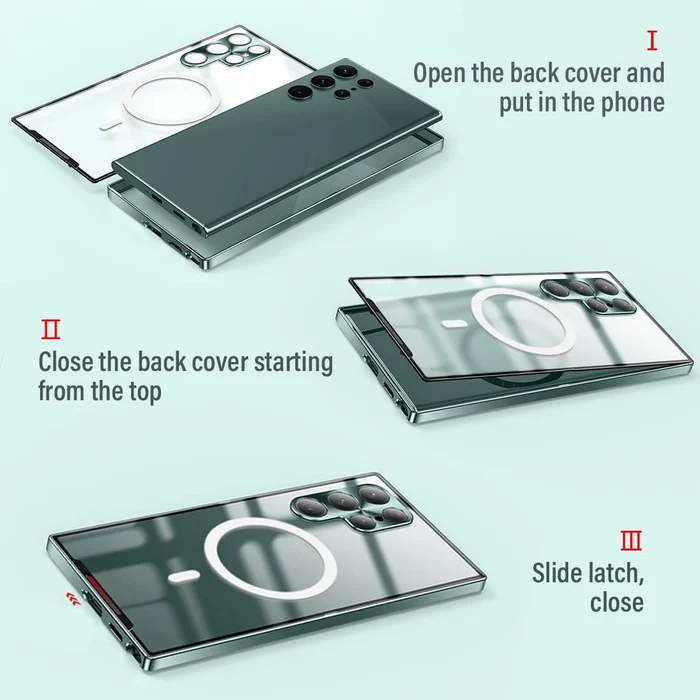 I
Open the back cover and put in the phone

II
Close the back cover starting from the top

III
Slide latch, close