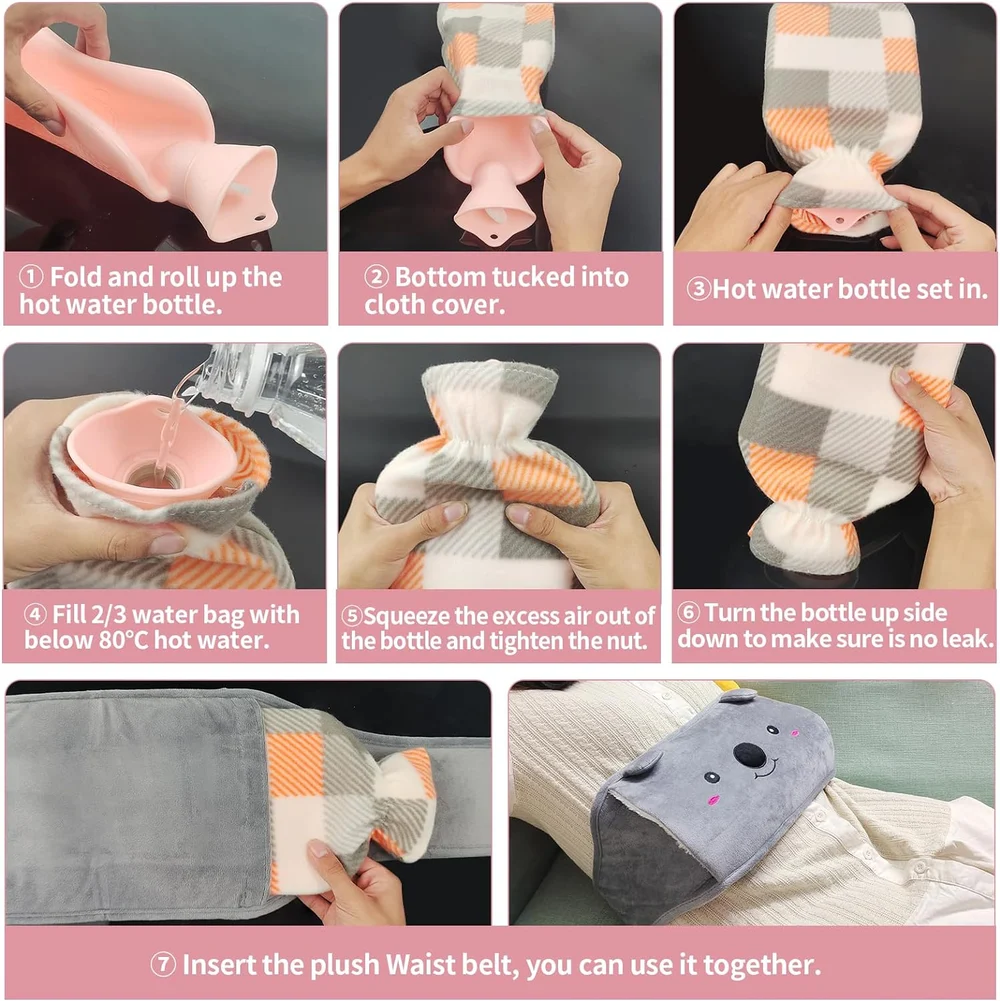 ① Fold and roll up the hot water bottle.

② Bottom tucked into cloth cover.

③Hot water bottle set in.

④ Fill 2/3 water bag with below 80°C hot water.

⑤Squeeze the excess air out of the bottle and tighten the nut.

⑥ Turn the bottle up side down to make sure is no leak.

⑦ Insert the plush Waist belt, you can use it together.