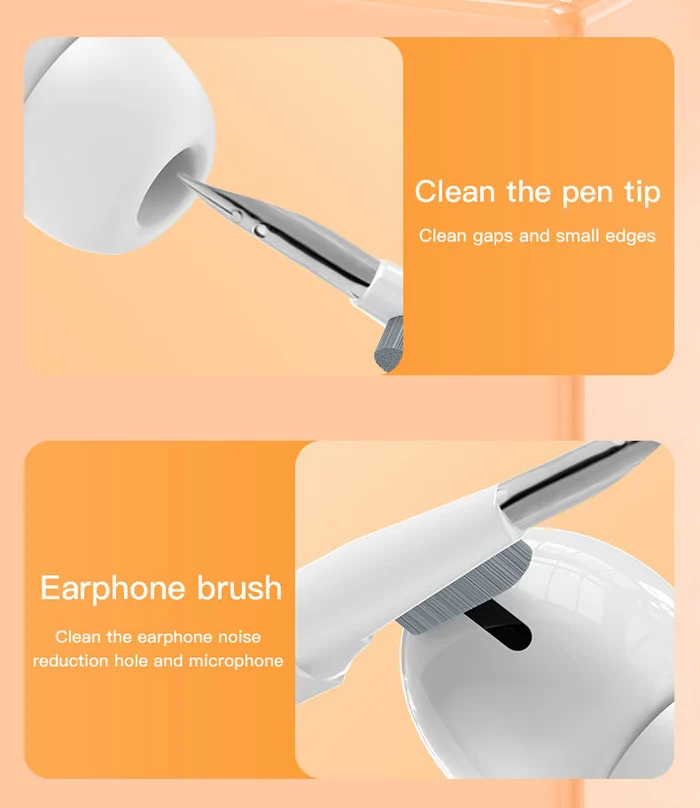 Clean the pen tip

Clean gaps and small edges

Earphone brush

Clean the earphone noise reduction hole and microphone