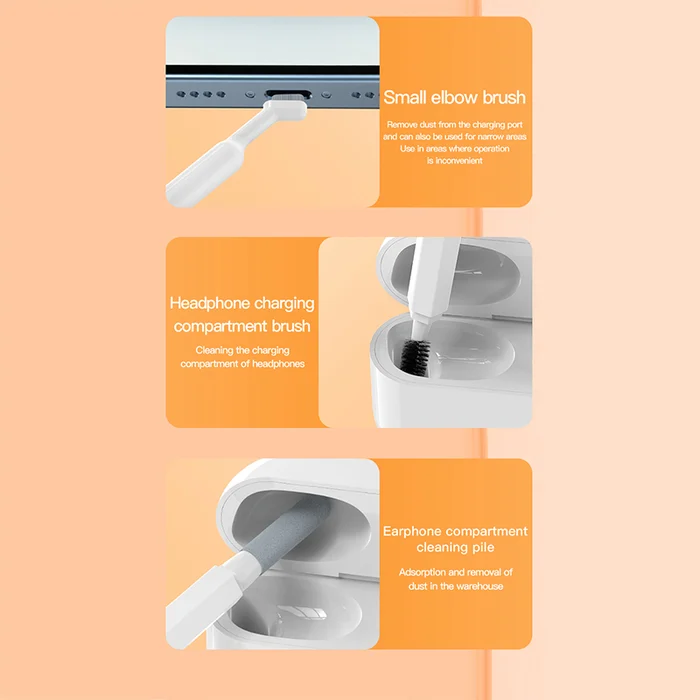 Small elbow brush

Remove dust from the charging port and can also be used for narrow areas Use in areas where operation is inconvenient

Headphone charging compartment brush

Cleaning the charging compartment of headphones

Earphone compartment cleaning pile

Adsorption and removal of dust in the warehouse