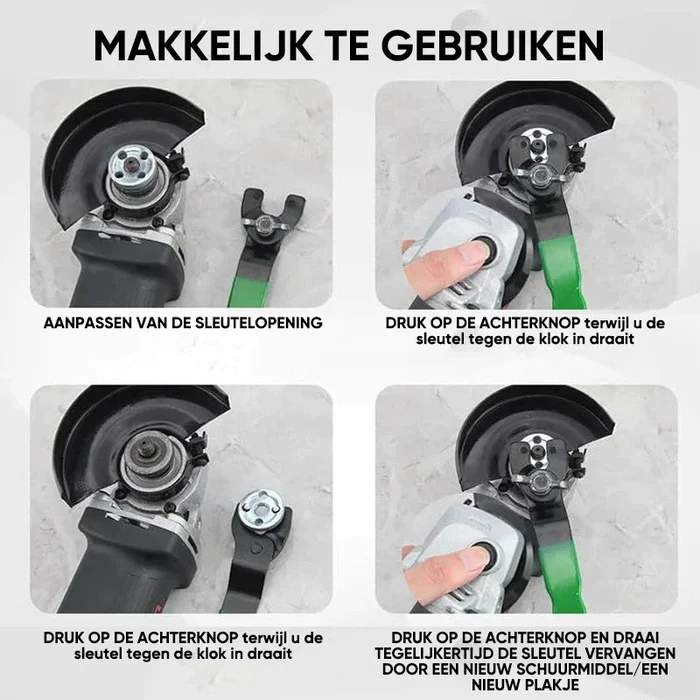 MAKKELIJK TE GEBRUIKEN

AANPASSEN VAN DE SLEUTELOPENING

DRUK OP DE ACHTERKNOP terwijl u de sleutel tegen de klok in draait

DRUK OP DE ACHTERKNOP terwijl u de sleutel tegen de klok in draait

DRUK OP DE ACHTERKNOP EN DRAAI TEGELIJKERTIJD DE SLEUTEL VERVANGEN DOOR EEN NIEUW SCHUURMIDDEL/EEN NIEUW PLAKJE