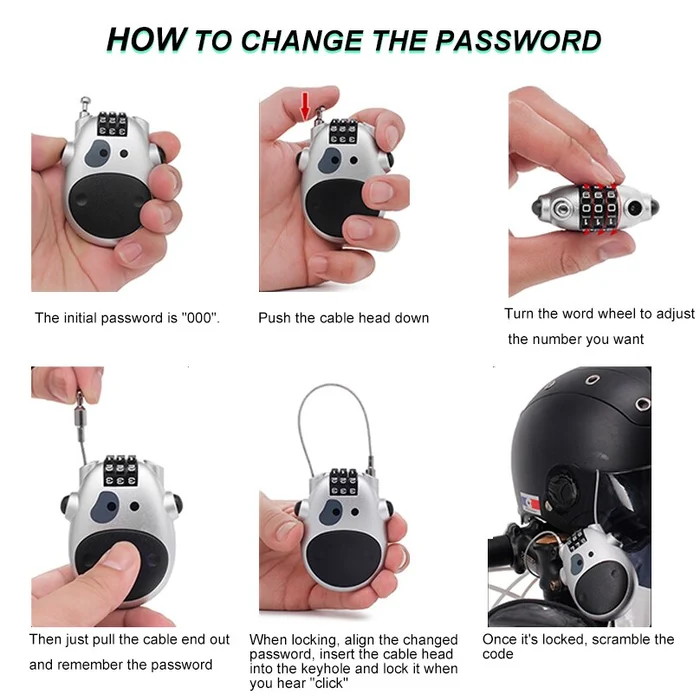 HOW TO CHANGE THE PASSWORD

The initial password is "000".

Push the cable head down

Turn the word wheel to adjust the number you want

Then just pull the cable end out and remember the password

When locking, align the changed password, insert the cable head into the keyhole and lock it when you hear "click"

Once it's locked, scramble the code