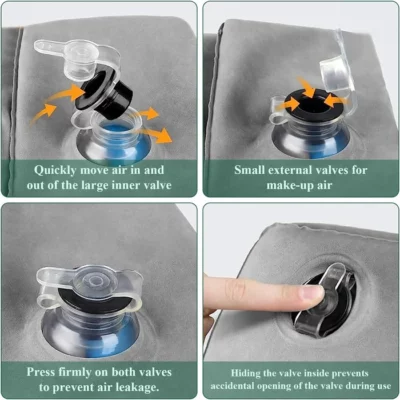 Quickly move air in and out of the large inner valve

Small external valves for make-up air

Press firmly on both valves to prevent air leakage.

Hiding the valve inside prevents accidental opening of the valve during use