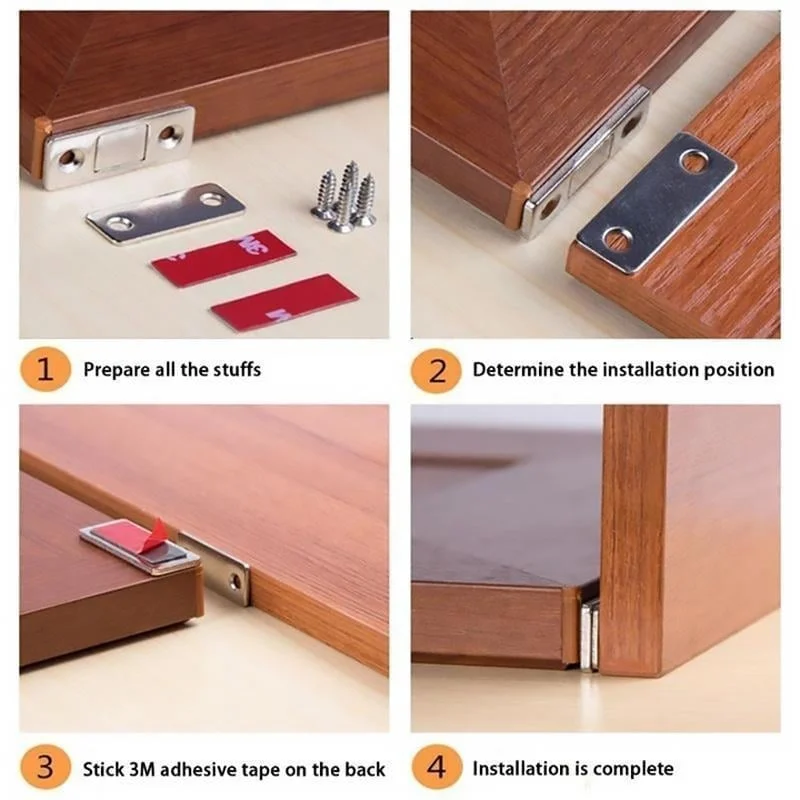 1 Prepare all the stuffs

2 Determine the installation position

3 Stick 3M adhesive tape on the back

4 Installation is complete