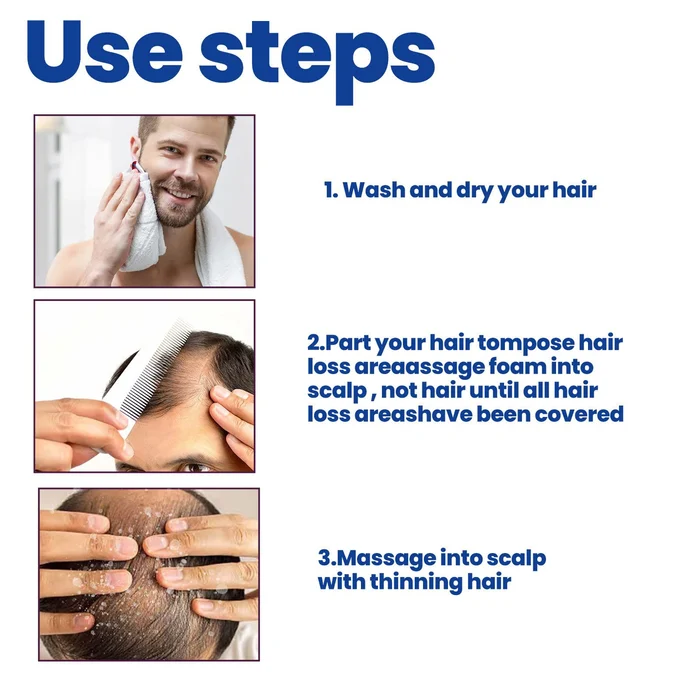 Use steps

1. Wash and dry your hair

2.Part your hair tompose hair loss areaassage foam into scalp , not hair until all hair loss areashave been covered

3.Massage into scalp with thinning hair