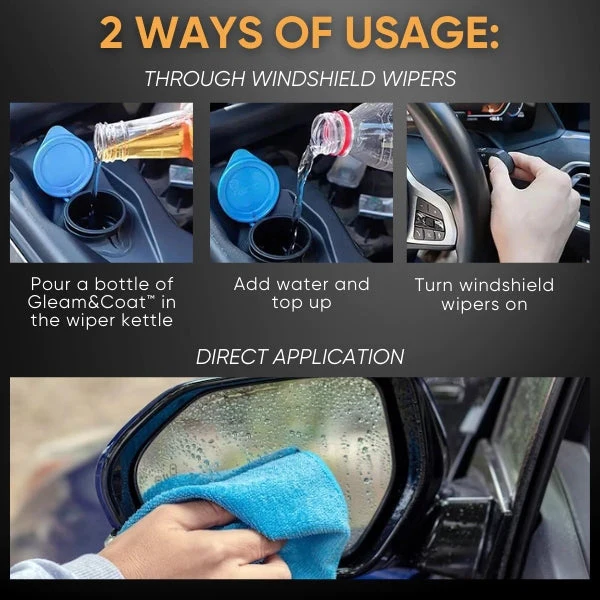 2 WAYS OF USAGE:

THROUGH WINDSHIELD WIPERS

Pour a bottle of Gleam&Coat™ in the wiper kettle

Add water and top up

Turn windshield wipers on

DIRECT APPLICATION