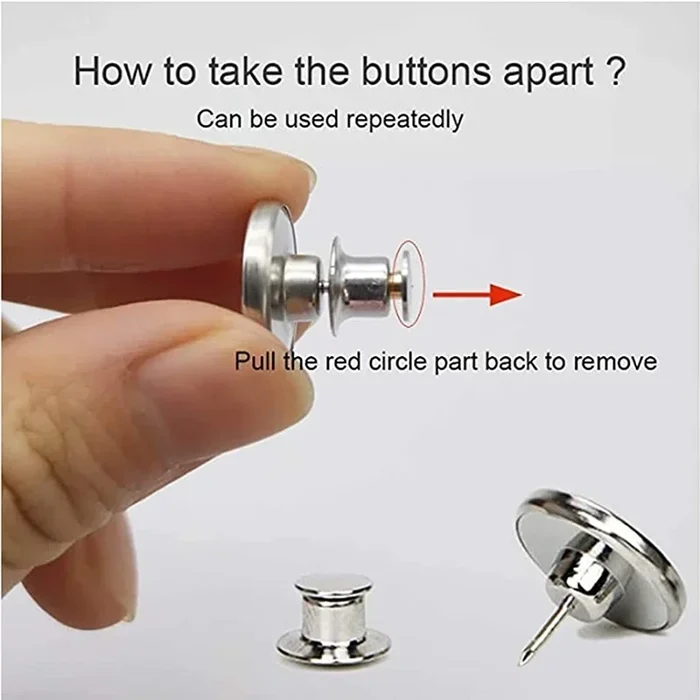 How to take the buttons apart ?

Can be used repeatedly

Pull the red circle part back to remove