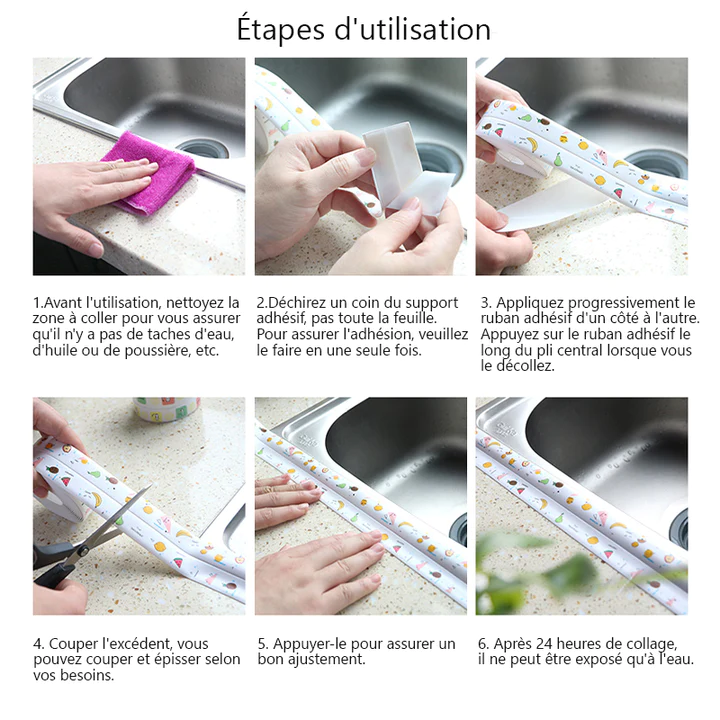 Étapes d'utilisation

1.Avant l'utilisation, nettoyez la zone à coller pour vous assurer qu'il n'y a pas de taches d'eau, d'huile ou de poussière, etc.

2.Déchirez un coin du support adhésif, pas toute la feuille. Pour assurer l'adhésion, veuillez le faire en une seule fois.

3. Appliquez progressivement le ruban adhésif d'un côté à l'autre. Appuyez sur le ruban adhésif le long du pli central lorsque vous le décollez.

4. Couper l'excédent, vous pouvez couper et épisser selon vos besoins.

5. Appuyer-le pour assurer un bon ajustement.

6. Après 24 heures de collage, il ne peut être exposé qu'à l'eau.