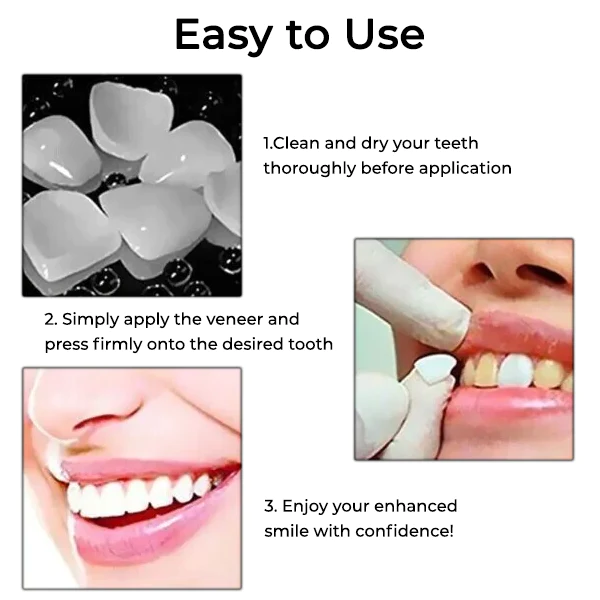 Easy to Use

1.Clean and dry your teeth thoroughly before application

2. Simply apply the veneer and press firmly onto the desired tooth

3. Enjoy your enhanced smile with confidence!