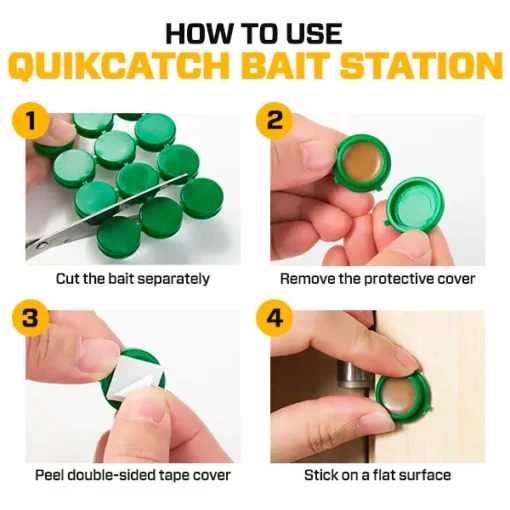 HOW TO USE
QUIKCATCH BAIT STATION

1
Cut the bait separately

2
Remove the protective cover

3
Peel double-sided tape cover

4
Stick on a flat surface