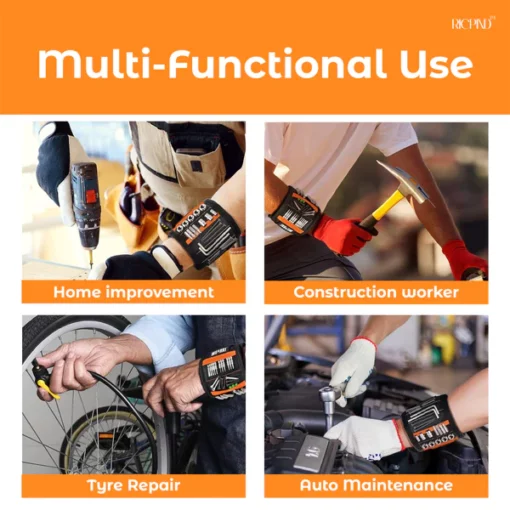 RICPIND

Multi-Functional Use

Home improvement

Construction worker

Tyre Repair

Auto Maintenance