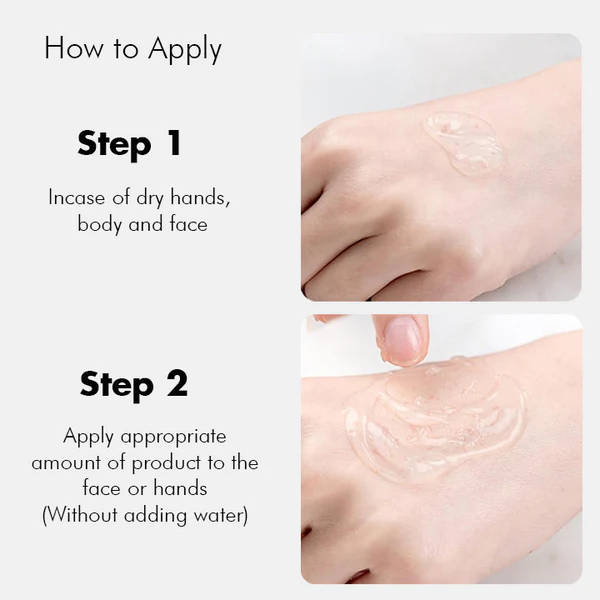 How to Apply

Step 1

Incase of dry hands, body and face

Step 2

Apply appropriate amount of product to the face or hands (Without adding water)