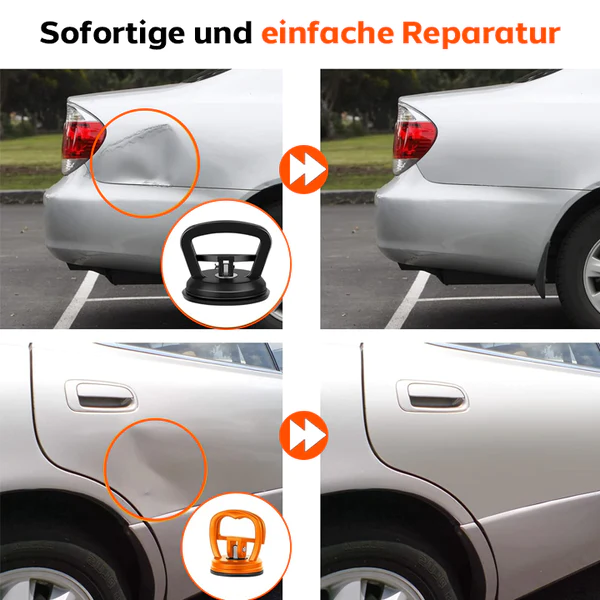 Sofortige und einfache Reparatur