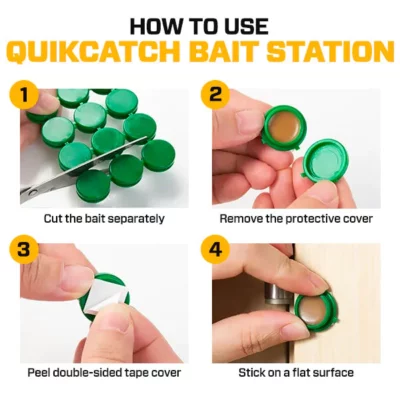 HOW TO USE
QUIKCATCH BAIT STATION

1
Cut the bait separately

2
Remove the protective cover

3
Peel double-sided tape cover

4
Stick on a flat surface