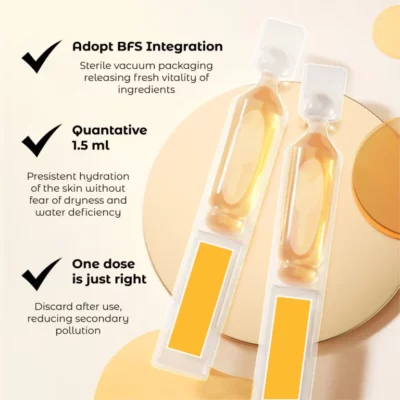 Adopt BFS Integration

Sterile vacuum packaging releasing fresh vitality of ingredients

Quantative 1.5 ml

Presistent hydration of the skin without fear of dryness and water deficiency

One dose is just right

Discard after use, reducing secondary pollution