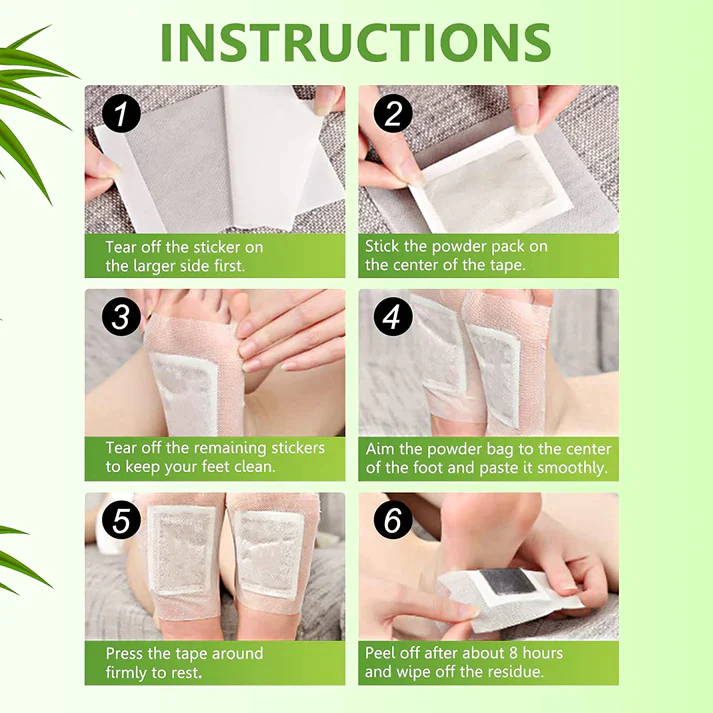 INSTRUCTIONS

1

Tear off the sticker on the larger side first.

2

Stick the powder pack on the center of the tape.

3

Tear off the remaining stickers to keep your feet clean.

4

Aim the powder bag to the center of the foot and paste it smoothly.

5

Press the tape around firmly to rest.

6

Peel off after about 8 hours and wipe off the residue.