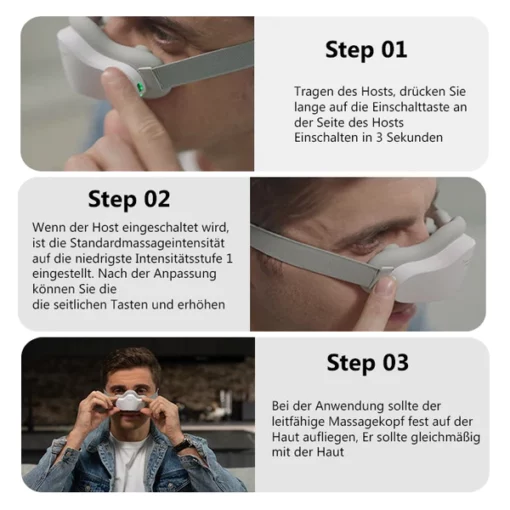 Step 01

Tragen des Hosts, drücken Sie lange auf die Einschalttaste an der Seite des Hosts Einschalten in 3 Sekunden

Step 02

Wenn der Host eingeschaltet wird, ist die Standardmassageintensität auf die niedrigste Intensitätsstufe 1 eingestellt. Nach der Anpassung können Sie die
die seitlichen Tasten und erhöhen

Step 03

Bei der Anwendung sollte der leitfähige Massagekopf fest auf der Haut aufliegen, Er sollte gleichmäßig mit der Haut