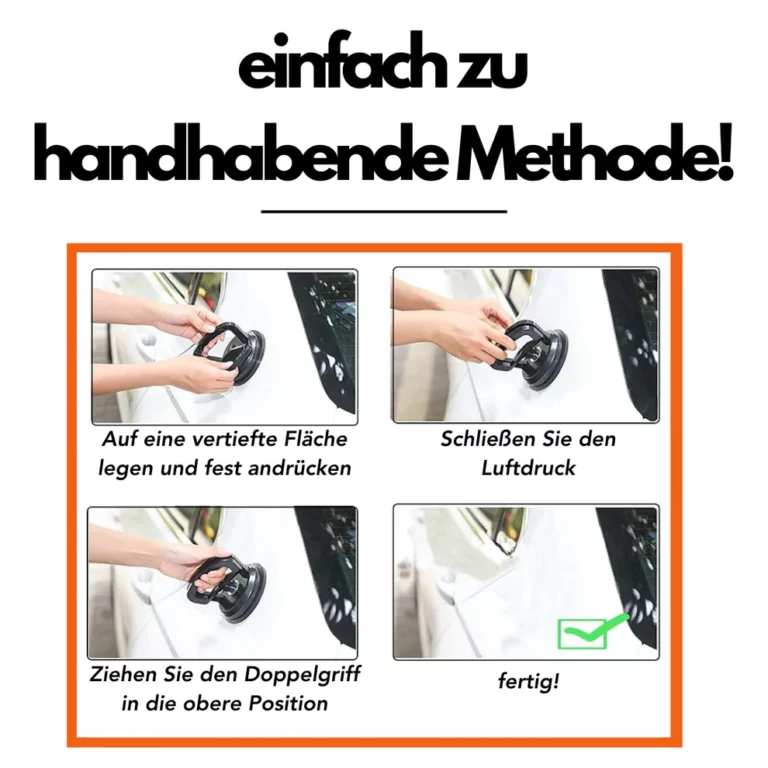 einfach zu handhabende Methode!

Auf eine vertiefte Fläche legen und fest andrücken

Schließen Sie den Luftdruck

Ziehen Sie den Doppelgriff in die obere Position

fertig!