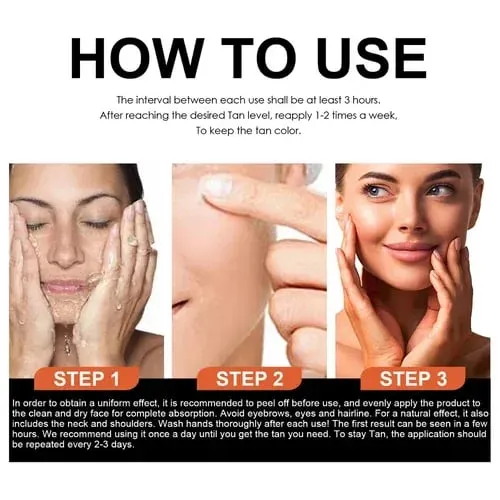 HOW TO USE

The interval between each use shall be at least 3 hours.
After reaching the desired Tan level, reapply 1-2 times a week,
To keep the tan color.

STEP 1

STEP 2

STEP 3

In order to obtain a uniform effect, it is recommended to peel off before use, and evenly apply the product to the clean and dry face for complete absorption. Avoid eyebrows, eyes and hairline. For a natural effect, it also includes the neck and shoulders. Wash hands thoroughly after each use! The first result can be seen in a few hours. We recommend using it once a day until you get the tan you need. To stay Tan, the application should be repeated every 2-3 days.