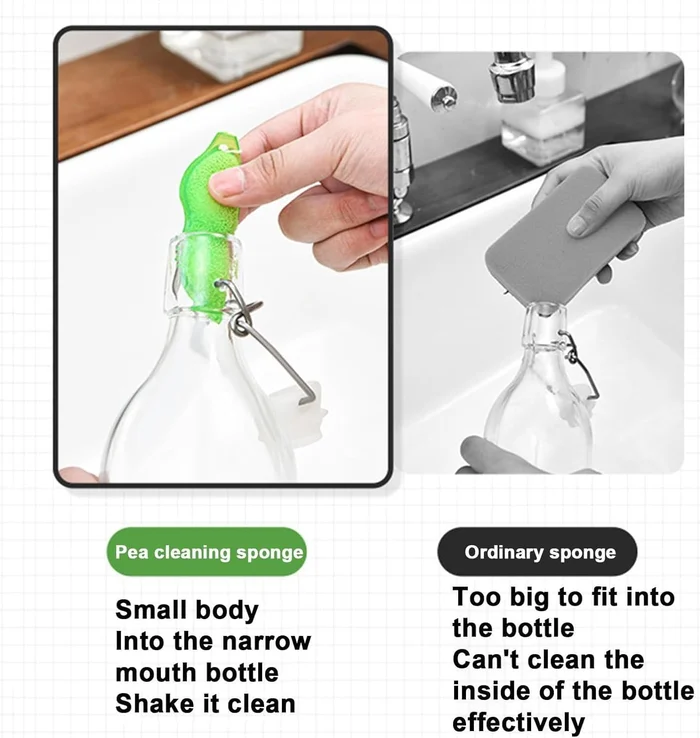 Pea cleaning sponge

Small body
Into the narrow mouth bottle
Shake it clean

Ordinary sponge

Too big to fit into the bottle
Can't clean the inside of the bottle effectively