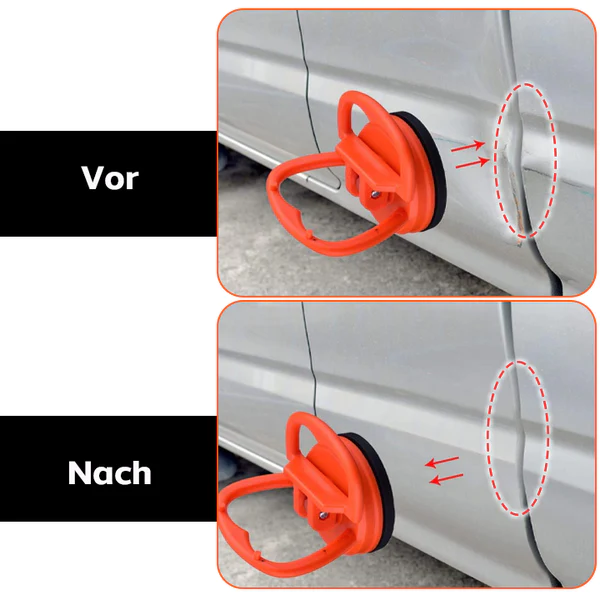 Vor

Nach