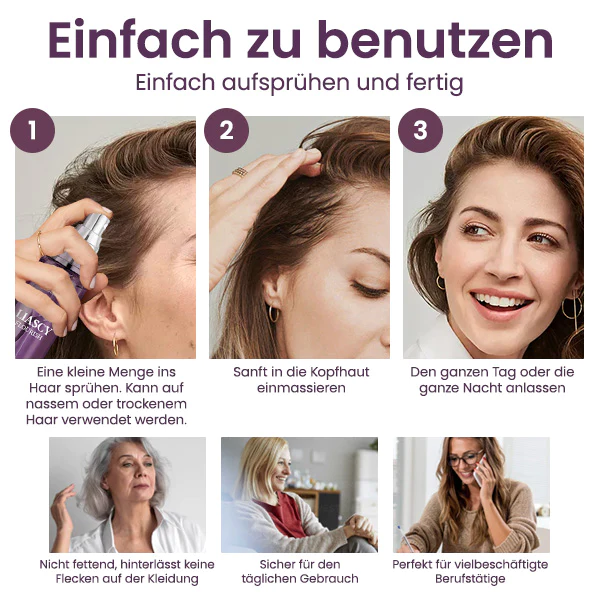 Einfach zu benutzen

Einfach aufsprühen und fertig

1

LIASCY
FLOURISH

Eine kleine Menge ins Haar sprühen. Kann auf nassem oder trockenem Haar verwendet werden.

2

Sanft in die Kopfhaut einmassieren

3

Den ganzen Tag oder die ganze Nacht anlassen

Nicht fettend, hinterlässt keine Flecken auf der Kleidung

Sicher für den täglichen Gebrauch

Perfekt für vielbeschäftigte Berufstätige