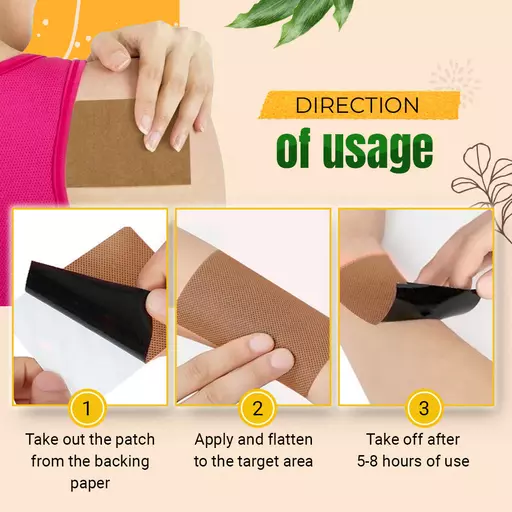 DIRECTION
of usage

1
Take out the patch from the backing paper

2
Apply and flatten to the target area

3
Take off after 5-8 hours of use