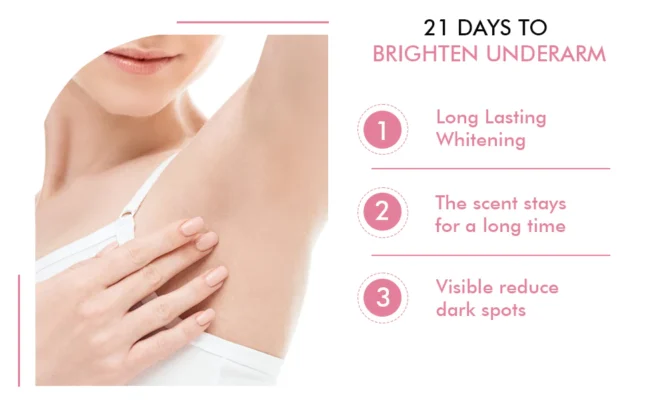 21 DAYS TO
BRIGHTEN UNDERARM

1 Long Lasting Whitening

2 The scent stays for a long time

3 Visible reduce dark spots