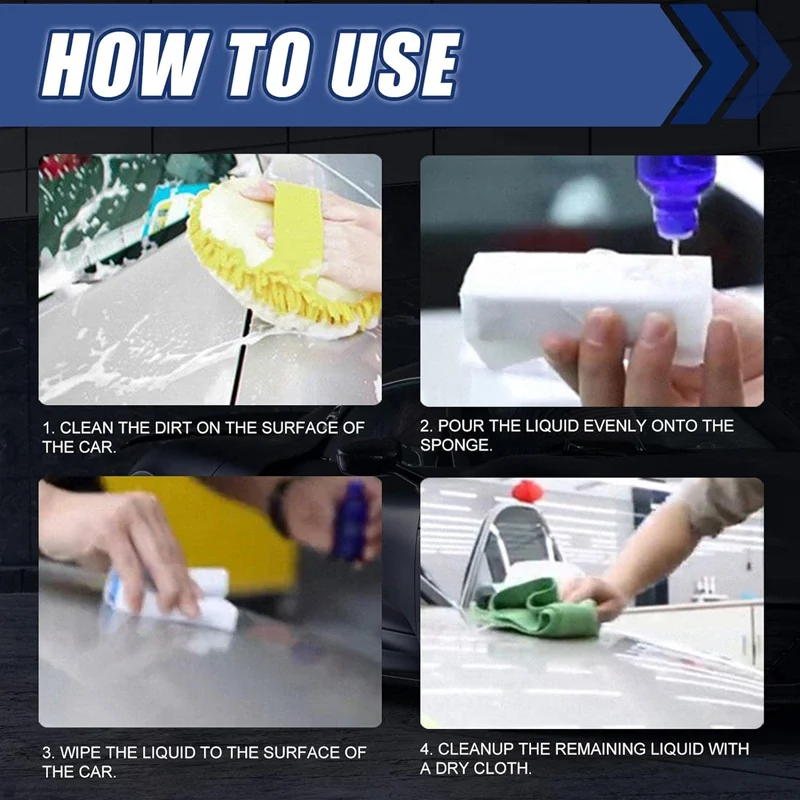 HOW TO USE

1. CLEAN THE DIRT ON THE SURFACE OF THE CAR.

2. POUR THE LIQUID EVENLY ONTO THE SPONGE.

3. WIPE THE LIQUID TO THE SURFACE OF THE CAR.

4. CLEANUP THE REMAINING LIQUID WITH A DRY CLOTH.