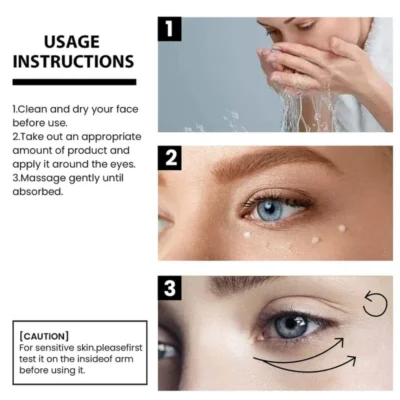 USAGE INSTRUCTIONS

1.Clean and dry your face before use.
2.Take out an appropriate amount of product and apply it around the eyes.
3.Massage gently until absorbed.

[CAUTION]
For sensitive skin.pleasefirst test it on the insideof arm before using it.

1

2

3