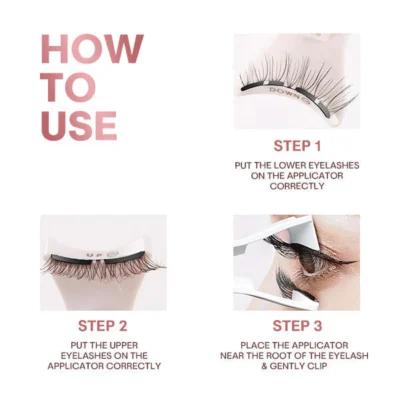 HOW TO USE

DOWN

STEP 1

PUT THE LOWER EYELASHES ON THE APPLICATOR CORRECTLY

UP

STEP 2

PUT THE UPPER EYELASHES ON THE APPLICATOR CORRECTLY

STEP 3

PLACE THE APPLICATOR NEAR THE ROOT OF THE EYELASH & GENTLY CLIP