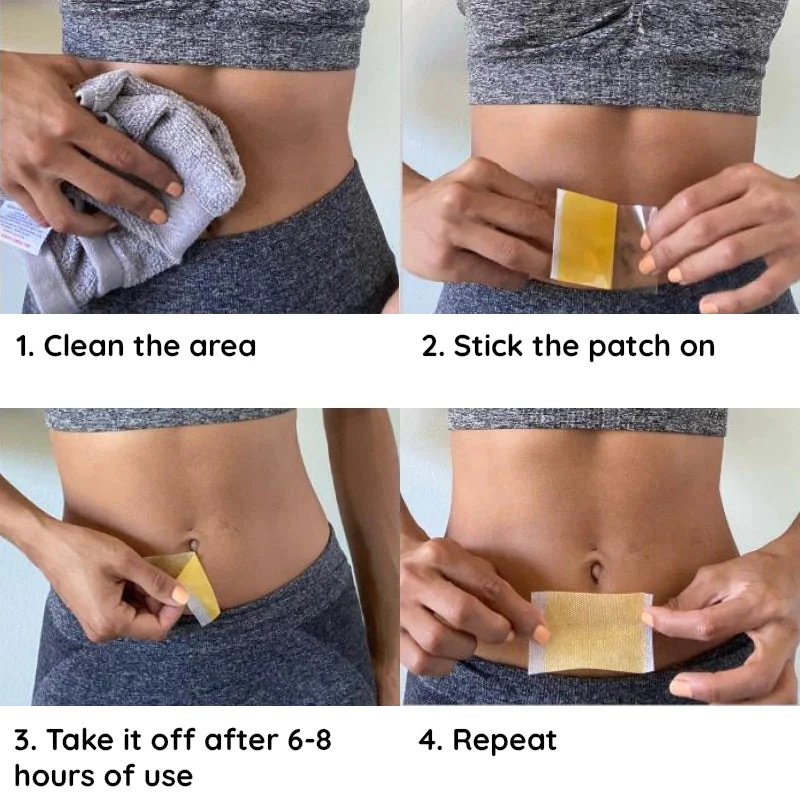 1. Clean the area

2. Stick the patch on

3. Take it off after 6-8 hours of use

4. Repeat