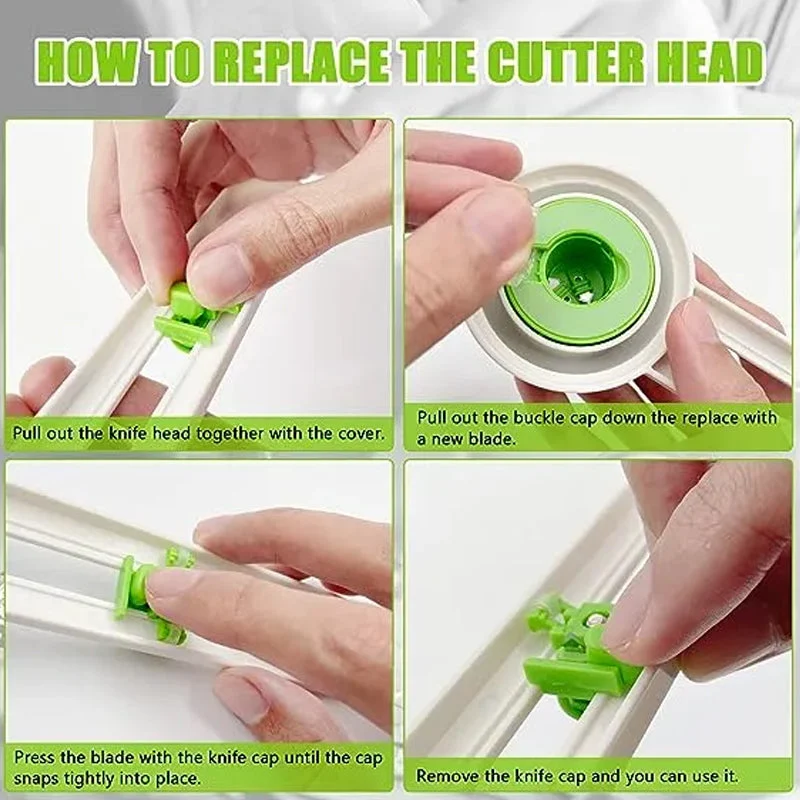 HOW TO REPLACE THE CUTTER HEAD

Pull out the knife head together with the cover.

Pull out the buckle cap down the replace with a new blade.

Press the blade with the knife cap until the cap snaps tightly into place.

Remove the knife cap and you can use it.