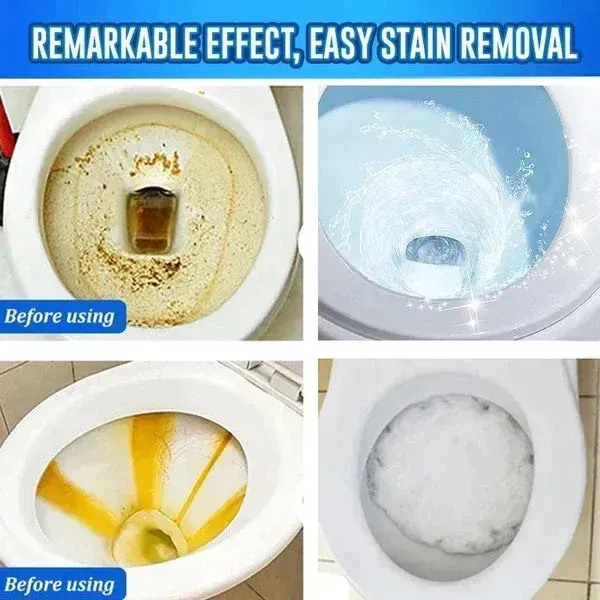 REMARKABLE EFFECT, EASY STAIN REMOVAL

Before using

Before using