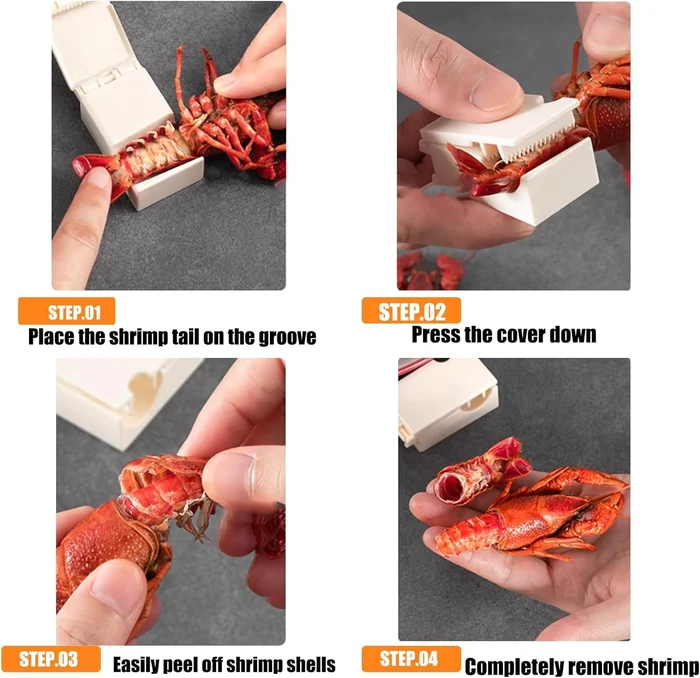 STEP.01
Place the shrimp tail on the groove

STEP.02
Press the cover down

STEP.03
Easily peel off shrimp shells

STEP.04
Completely remove shrimp