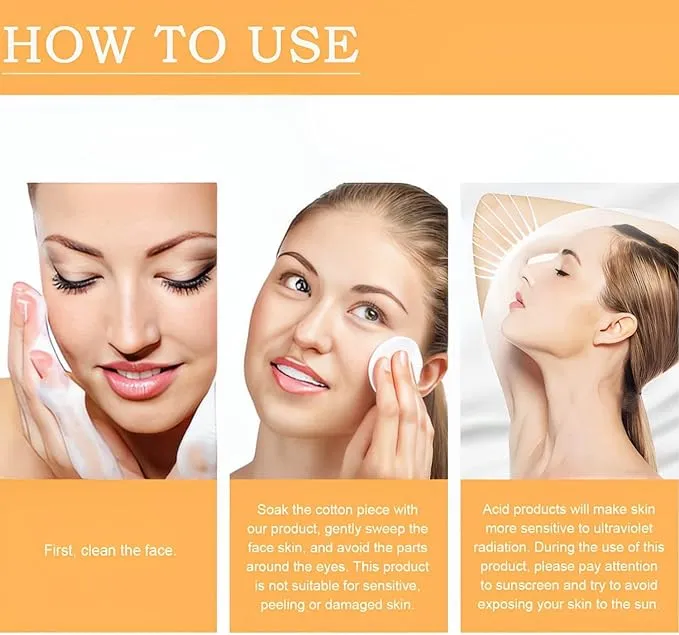 HOW TO USE

First, clean the face.

Soak the cotton piece with our product, gently sweep the face skin, and avoid the parts around the eyes. This product is not suitable for sensitive, peeling or damaged skin.

Acid products will make skin more sensitive to ultraviolet radiation. During the use of this product, please pay attention to sunscreen and try to avoid exposing your skin to the sun