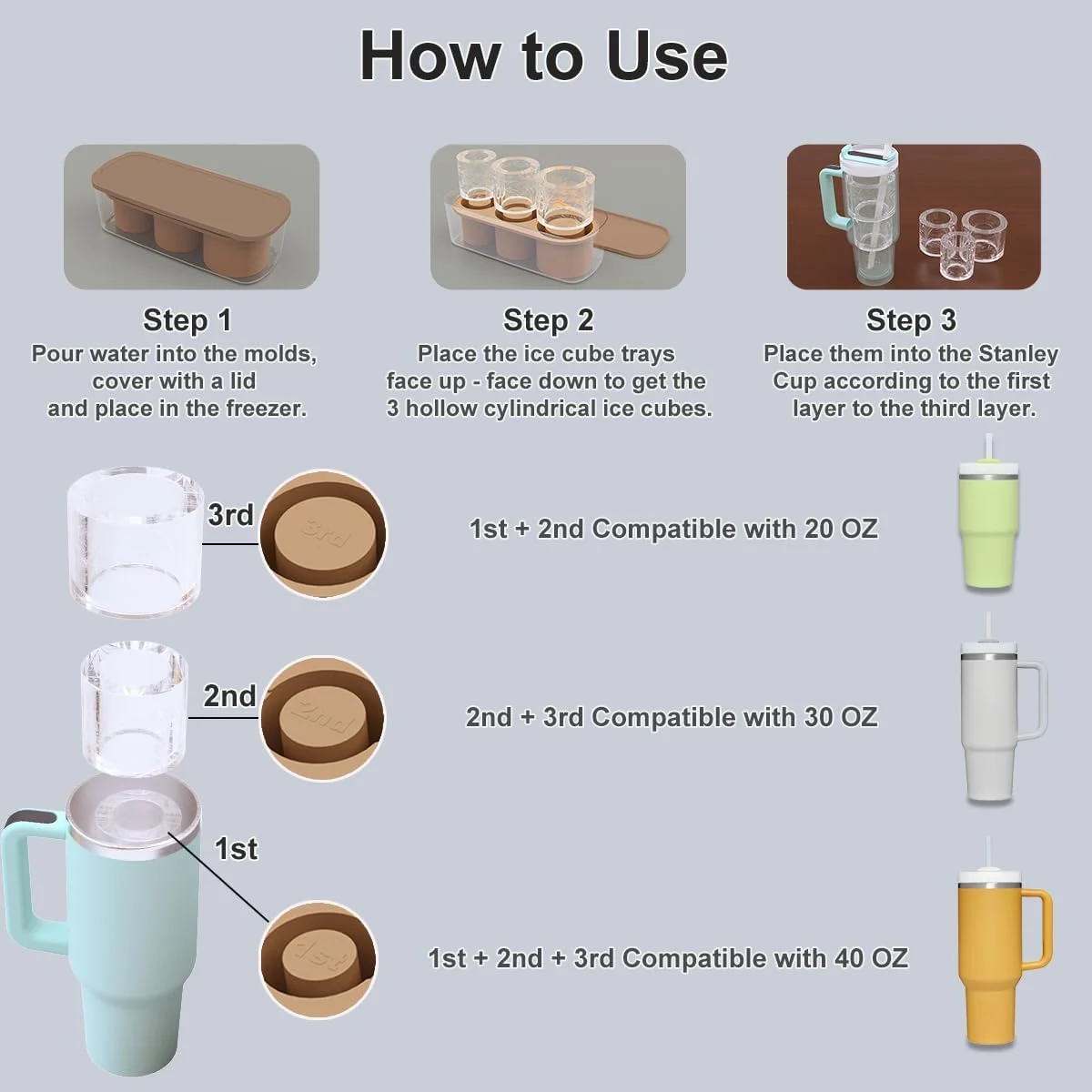 How to Use

Step 1
Pour water into the molds, cover with a lid and place in the freezer.

Step 2
Place the ice cube trays face up - face down to get the 3 hollow cylindrical ice cubes.

Step 3
Place them into the Stanley Cup according to the first layer to the third layer.

3rd

3rd

1st + 2nd Compatible with 20 OZ

2nd

2nd

2nd + 3rd Compatible with 30 OZ

1st

1st

1st + 2nd + 3rd Compatible with 40 OZ